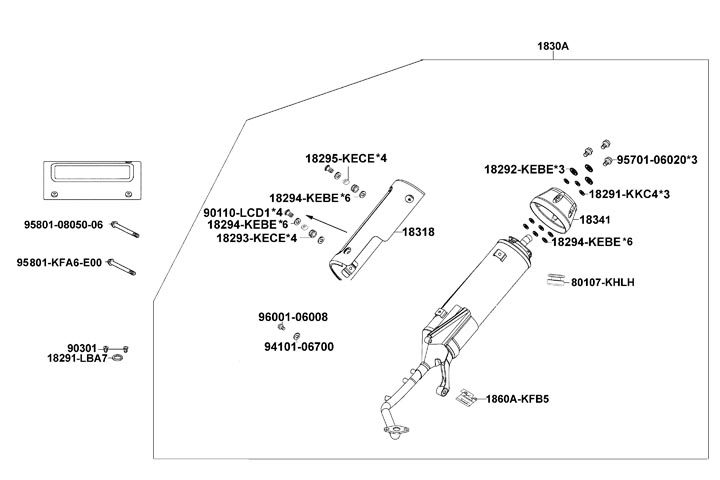 1830A

18295-KECE*4
18294-KEBE*6
90110-LCD1*4
18294-KEBE*6
18293-KECE*4
18318

18292-KEBE*3
95701-06020*3
18291-KKC4*3
18341
18294-KEBE*6
80107-KHLH

95801-08050-06
95801-KFA6-E00

96001-06008
94101-06700

90301
18291-LBA7

1860A-KFB5